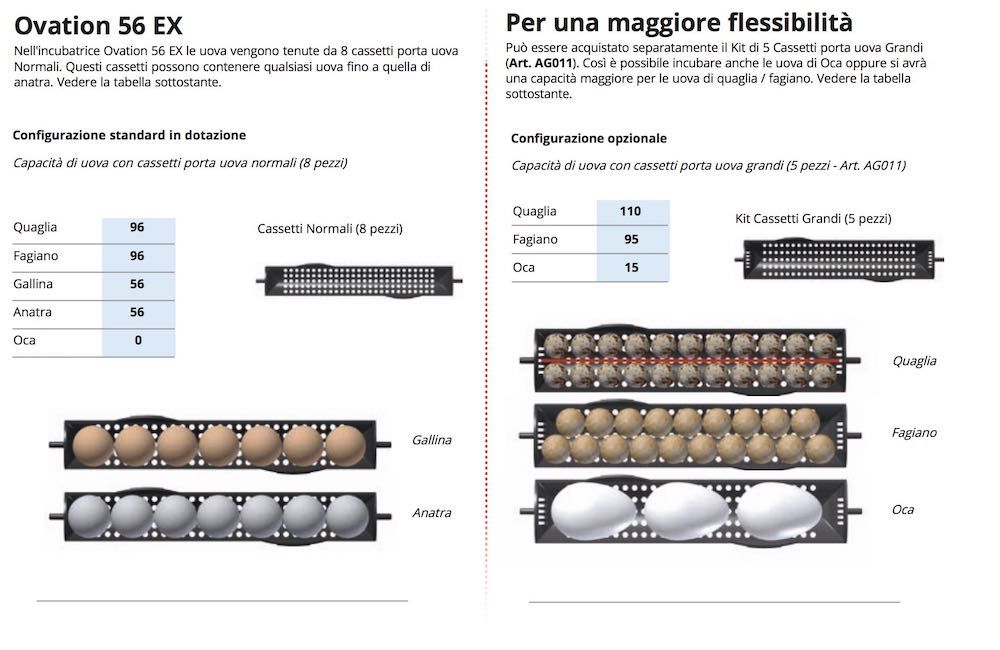 Ovation 56 EX

Nell'incubatrice Ovation 56 EX le uova vengono tenute da 8 cassetti porta uova Normali. Questi cassetti possono contenere qualsiasi uova fino a quella di anatra. Vedere la tabella sottostante.

Configurazione standard in dotazione

Capacità di uova con cassetti porta uova normali (8 pezzi)

| Quaglia | 96 |
|---|---|
| Fagiano | 96 |
| Gallina | 56 |
| Anatra | 56 |
| Oca | 0 |

Cassetti Normali (8 pezzi)

Gallina

Anatra

Per una maggiore flessibilità

Può essere acquistato separatamente il Kit di 5 Cassetti porta uova Grandi (Art. AG011). Così è possibile incubare anche le uova di Oca oppure si avrà una capacità maggiore per le uova di quaglia / fagiano. Vedere la tabella sottostante.

Configurazione opzionale

Capacità di uova con cassetti porta uova grandi (5 pezzi - Art. AG011)

| Quaglia | 110 |
|---|---|
| Fagiano | 95 |
| Oca | 15 |

Kit Cassetti Grandi (5 pezzi)

Quaglia

Fagiano

Oca