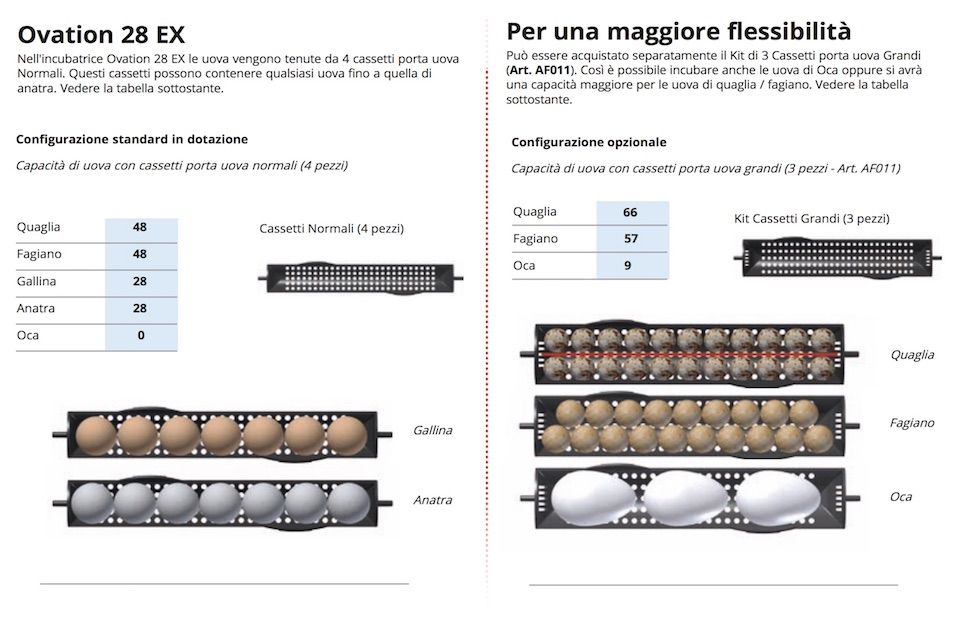 Ovation 28 EX

Nell'incubatrice Ovation 28 EX le uova vengono tenute da 4 cassetti porta uova Normali. Questi cassetti possono contenere qualsiasi uova fino a quella di anatra. Vedere la tabella sottostante.

Configurazione standard in dotazione

Capacità di uova con cassetti porta uova normali (4 pezzi)

| Quaglia | 48 |
|---|---|
| Fagiano | 48 |
| Gallina | 28 |
| Anatra | 28 |
| Oca | 0 |

Cassetti Normali (4 pezzi)

Gallina

Anatra

Per una maggiore flessibilità

Può essere acquistato separatamente il Kit di 3 Cassetti porta uova Grandi (Art. AF011). Così è possibile incubare anche le uova di Oca oppure si avrà una capacità maggiore per le uova di quaglia / fagiano. Vedere la tabella sottostante.

Configurazione opzionale

Capacità di uova con cassetti porta uova grandi (3 pezzi - Art. AF011)

| Quaglia | 66 |
|---|---|
| Fagiano | 57 |
| Oca | 9 |

Kit Cassetti Grandi (3 pezzi)

Quaglia

Fagiano

Oca